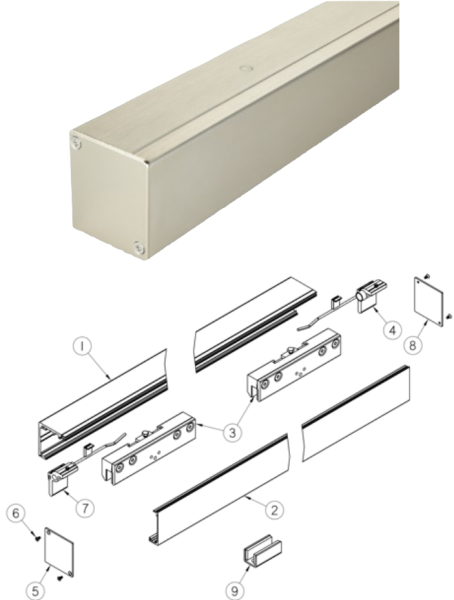 1
4
8
3
7
2
6
5
9